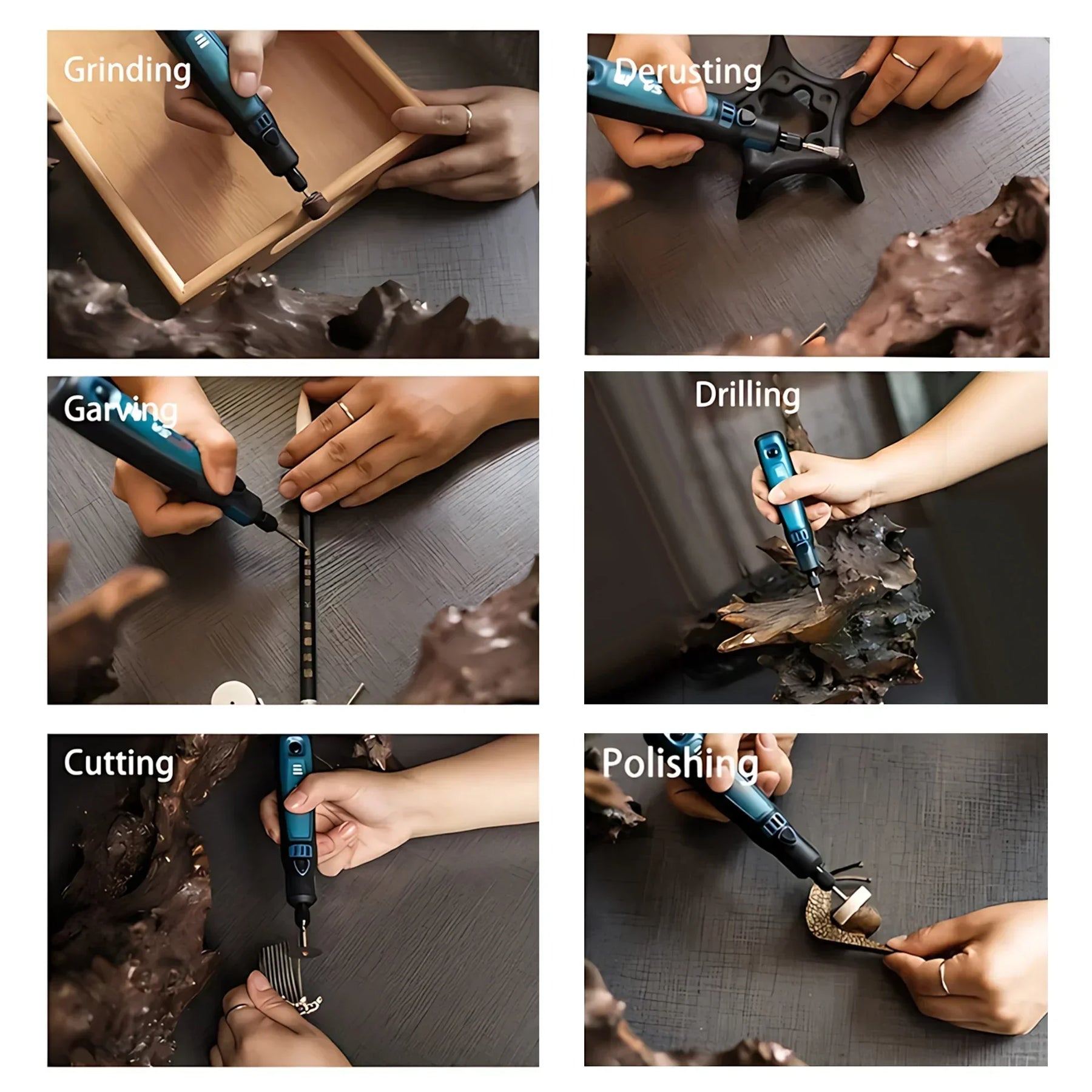 Grinding

Derusting

Garving

Drilling

Cutting

Polishing