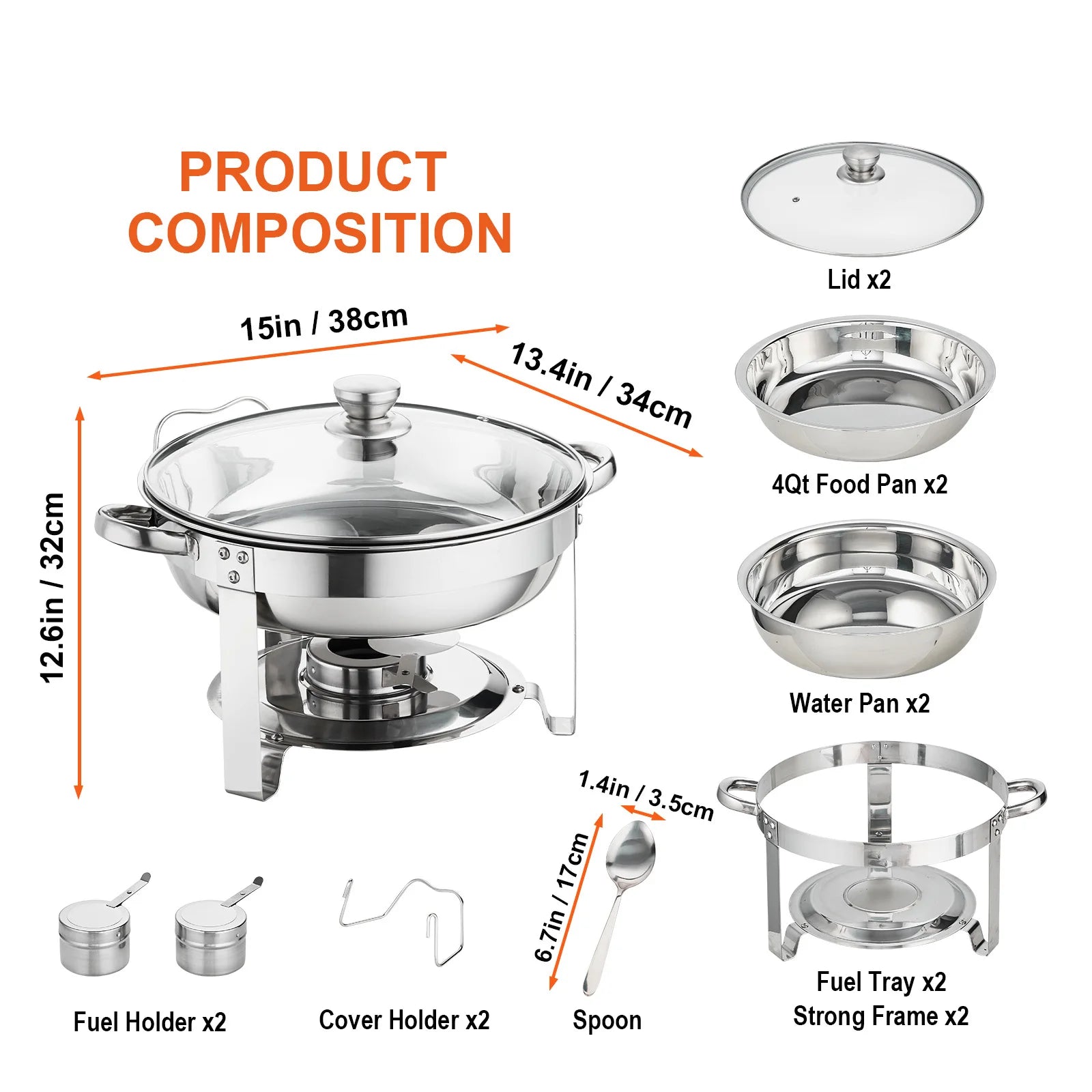 PRODUCT COMPOSITION

15in / 38cm

13.4in / 34cm

12.6in / 32cm

Lid x2

4Qt Food Pan x2

Water Pan x2

1.4in / 3.5cm

6.7in / 17cm

Fuel Holder x2

Cover Holder x2

Spoon

Fuel Tray x2
Strong Frame x2