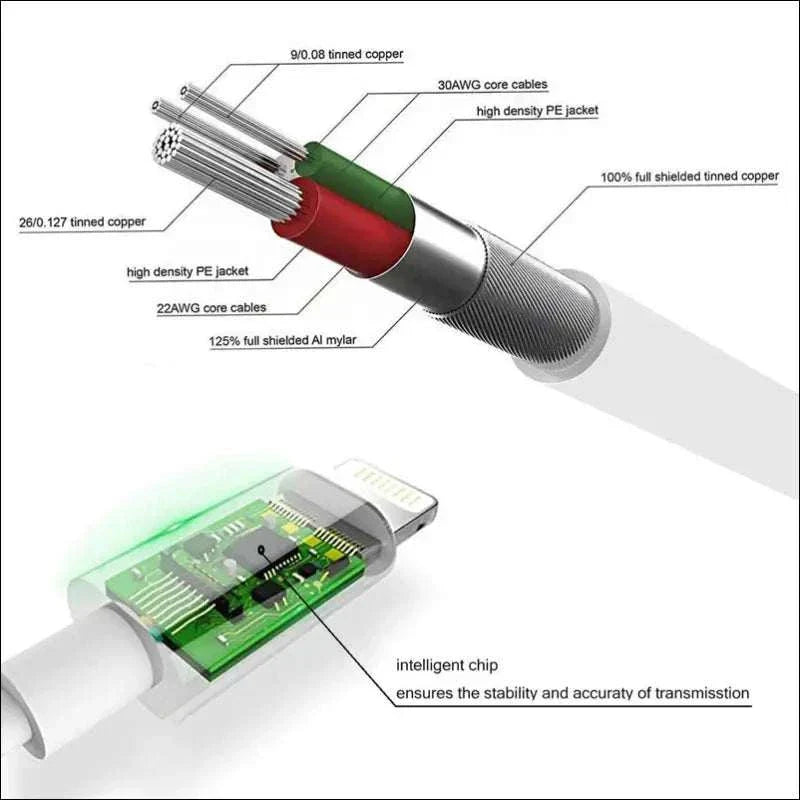 9/0.08 tinned copper

30AWG core cables

high density PE jacket

100% full shielded tinned copper

26/0.127 tinned copper

high density PE jacket

22AWG core cables

125% full shielded Al mylar

intelligent chip

ensures the stability and accuraty of transmisstion